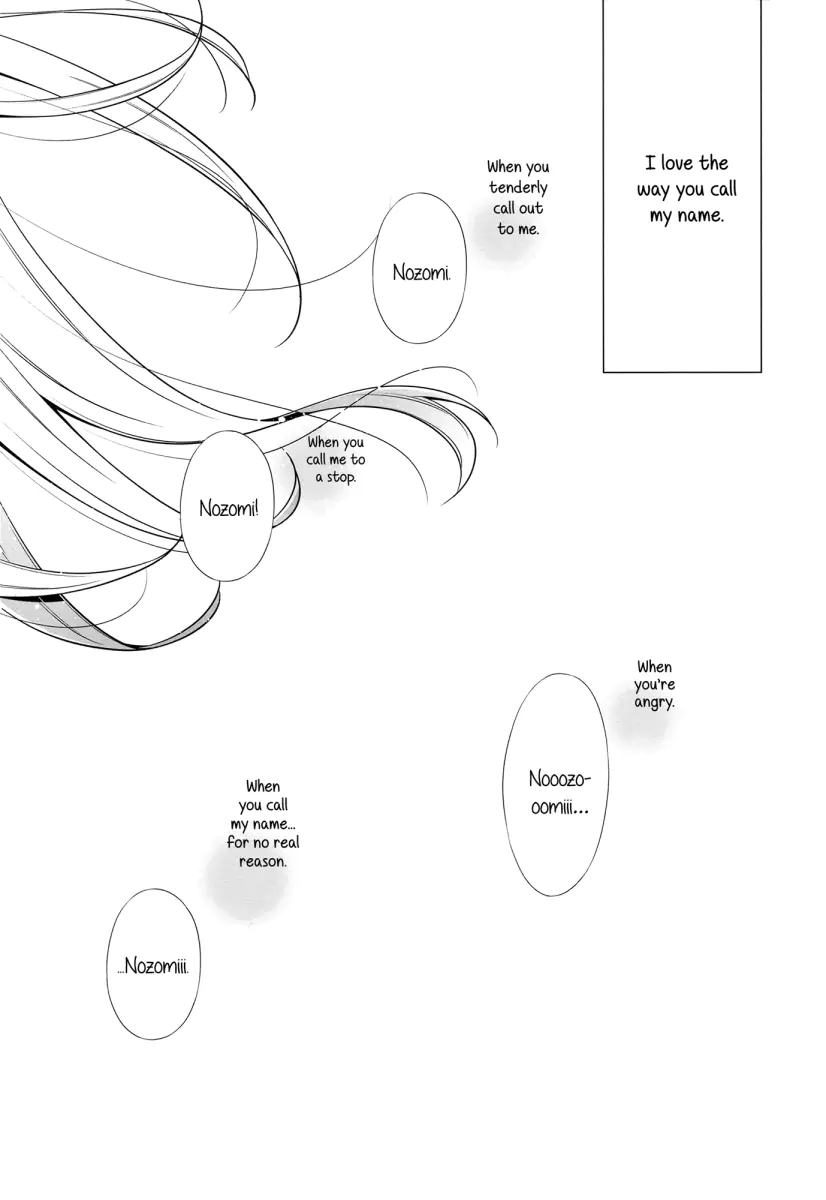 I love the way you call my name.

When you tenderly call out to me.

Nozomi.

When you call me to a stop.

Nozomi!

When you're angry.

Nooozo-oomiii...

When you call my name... for no real reason.

...Nozomiii.